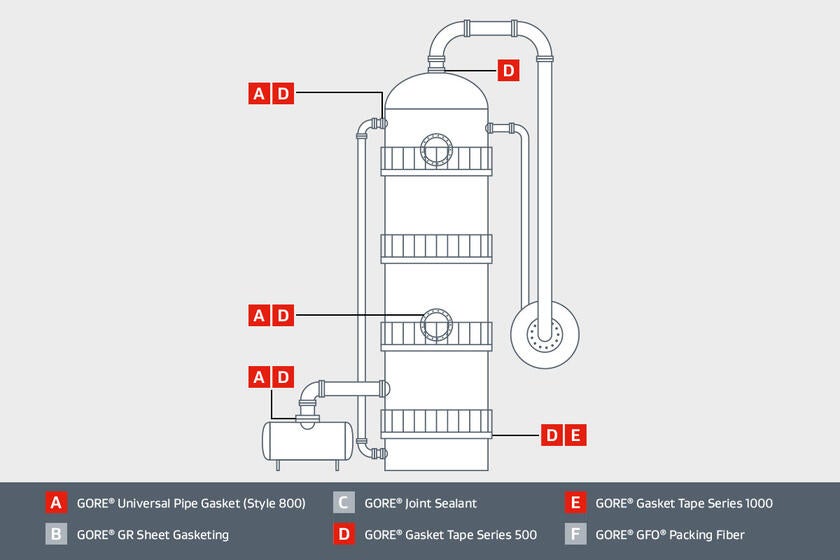 D

A D

A D

A D

D E

A GORE® Universal Pipe Gasket (Style 800)

B GORE® GR Sheet Gasketing

C GORE® Joint Sealant

D GORE® Gasket Tape Series 500

E GORE® Gasket Tape Series 1000

F GORE® GFO® Packing Fiber